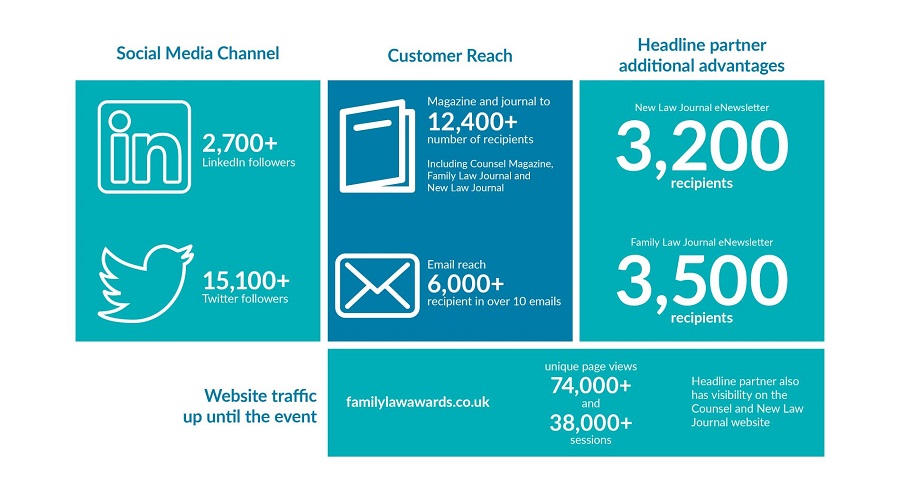 Social Media Channel

in

2,700+
LinkedIn followers

15,100+
Twitter followers

Customer Reach

Magazine and journal to
12,400+
number of recipients

Including Counsel Magazine, Family Law Journal and New Law Journal

Email reach
6,000+
recipient in over 10 emails

Headline partner additional advantages

New Law Journal eNewsletter
3,200
recipients

Family Law Journal eNewsletter
3,500
recipients

Website traffic up until the event

familylawawards.co.uk

unique page views
74,000+
and
38,000+
sessions

Headline partner also has visibility on the Counsel and New Law Journal website