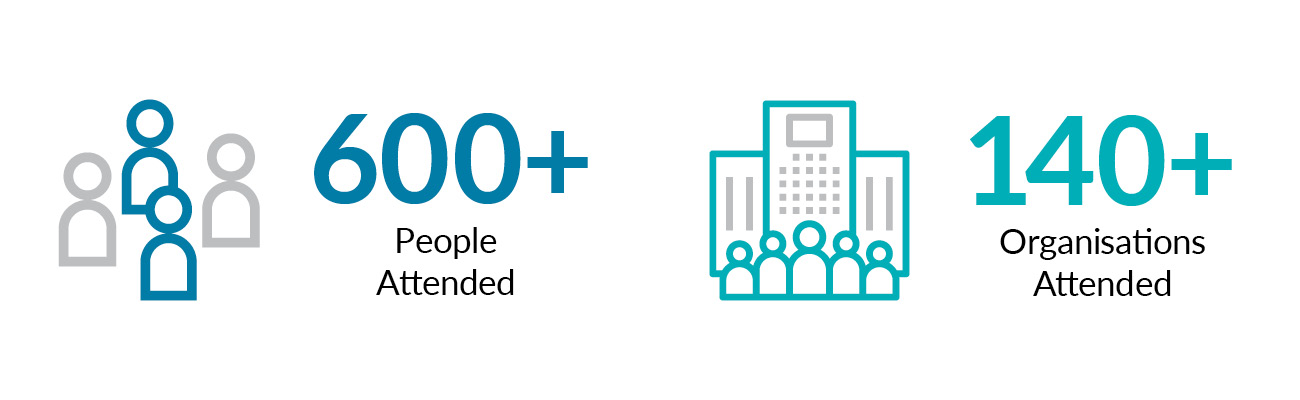 600+
People Attended

140+
Organisations Attended